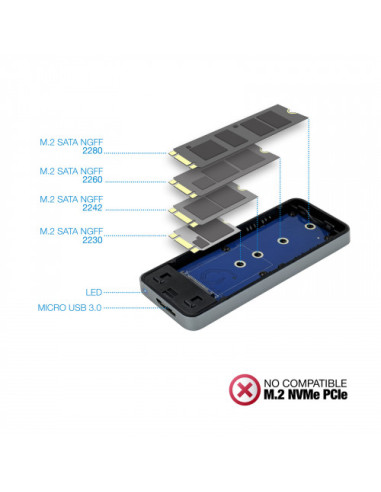 M.2 SATA NGFF
2280

M.2 SATA NGFF
2260

M.2 SATA NGFF
2242

M.2 SATA NGFF
2230

LED

MICRO USB 3.0

NO COMPATIBLE
M.2 NVMe PCIe