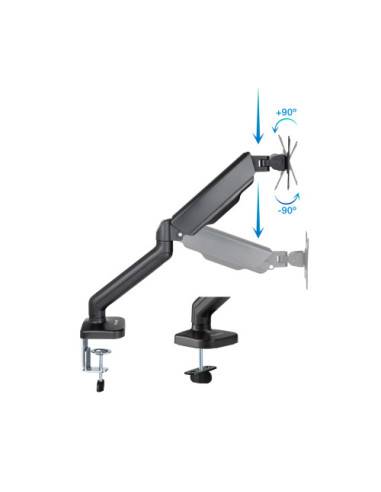 +90°

-90°