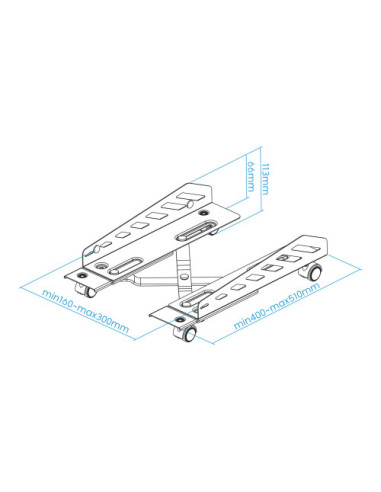 113mm
66mm
min160~max300mm
min400~max510mm