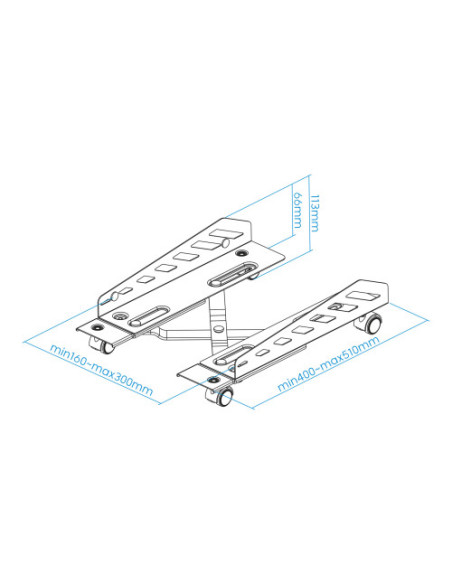 66mm
113mm
min160~max300mm
min400~max510mm