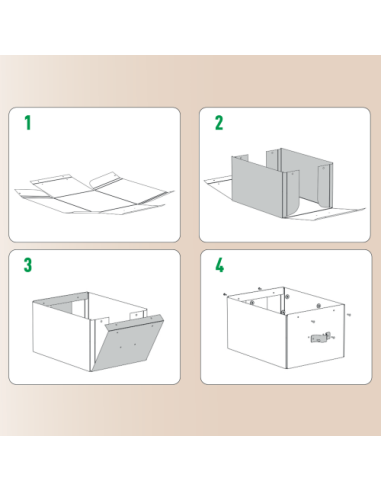 1

2

3

4