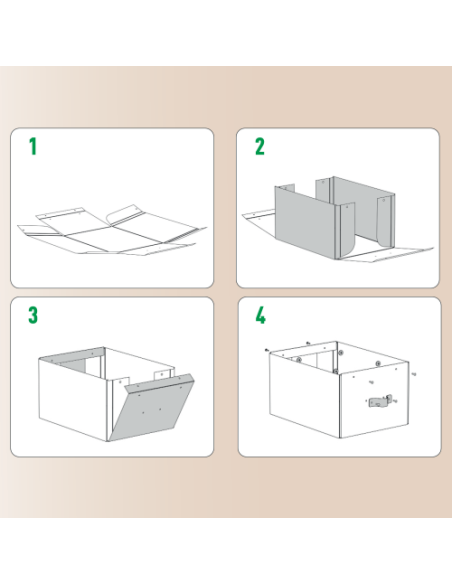 1

2

3

4