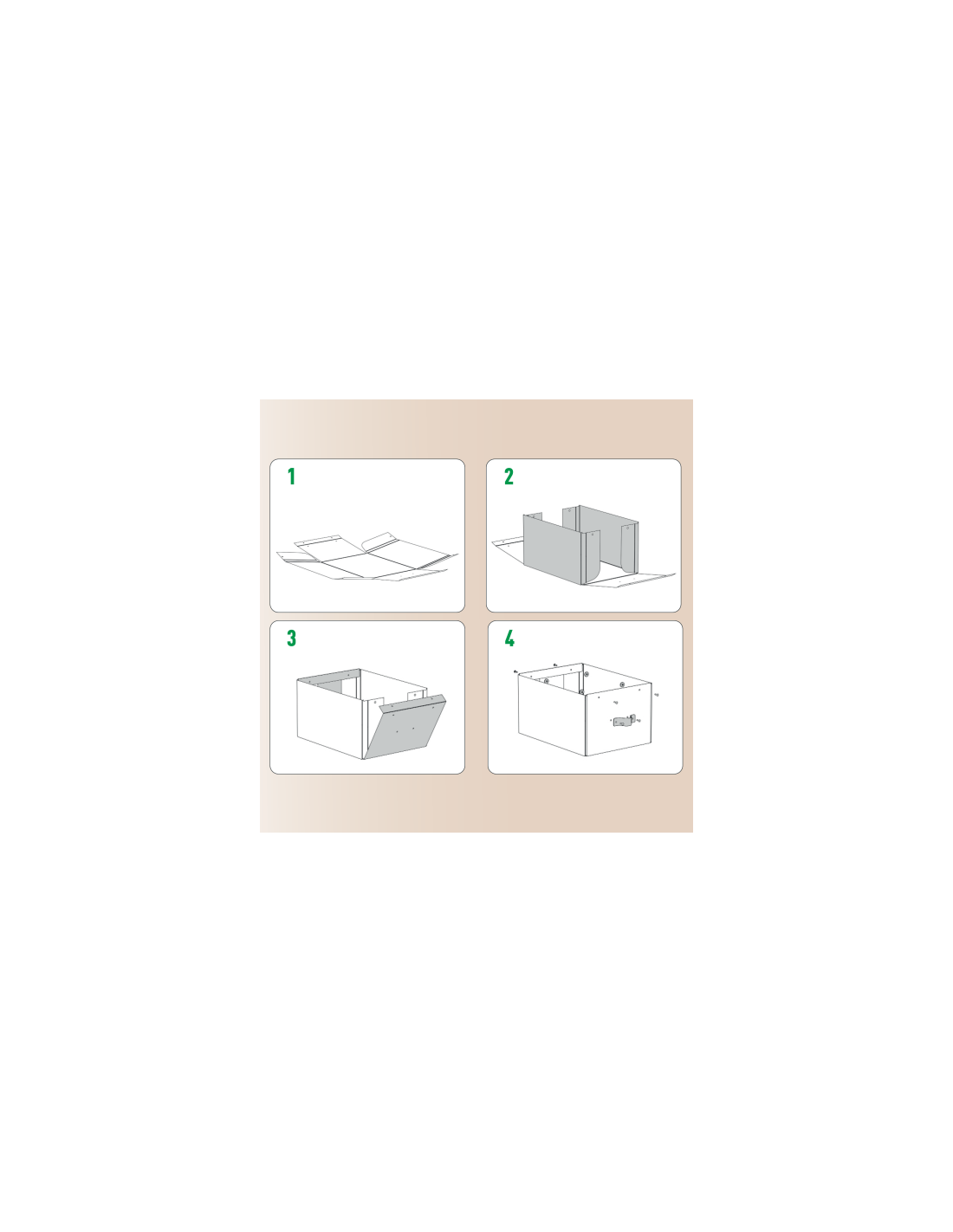 1

2

3

4