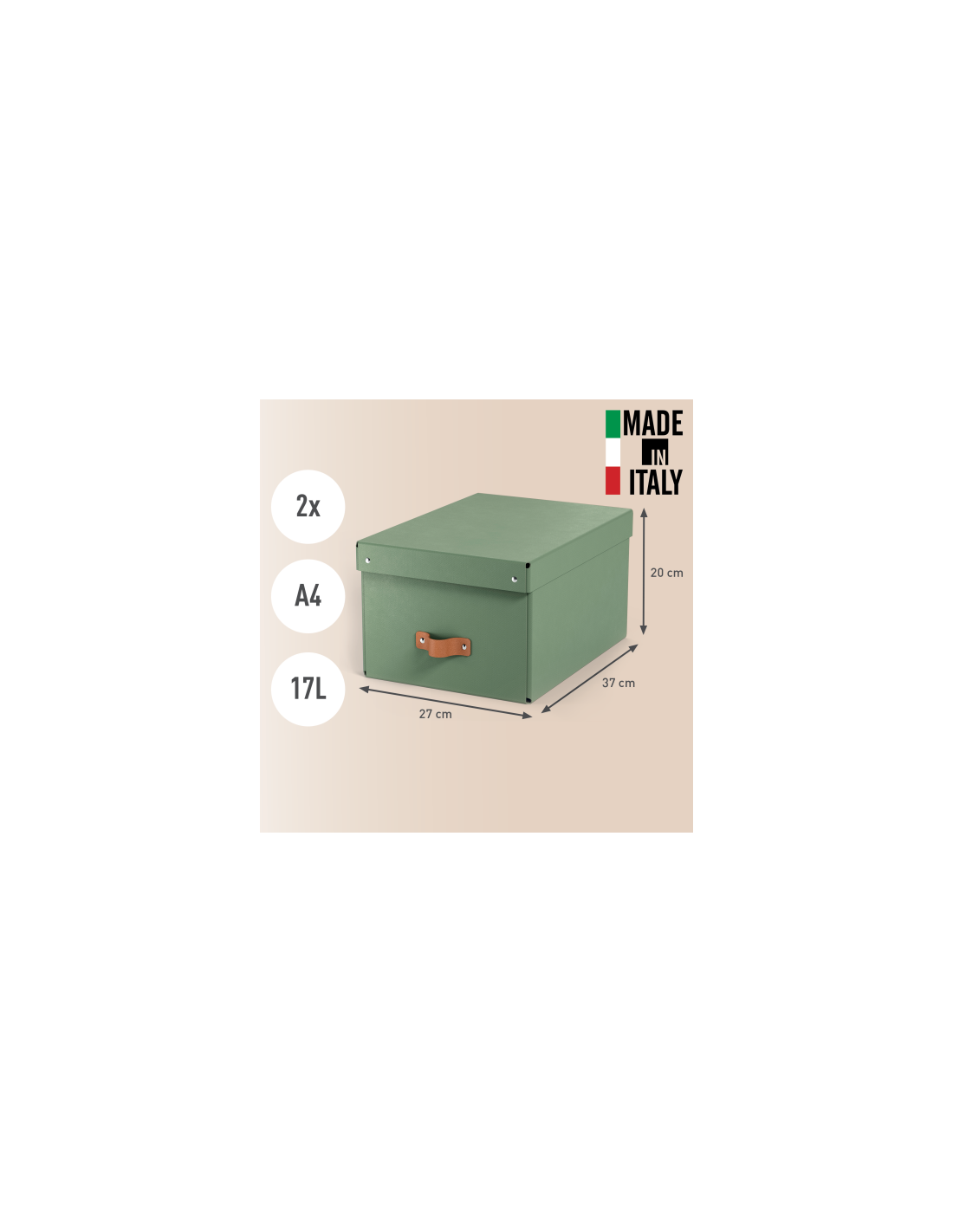 MADE IN ITALY

2x

A4

17L

20 cm

37 cm

27 cm