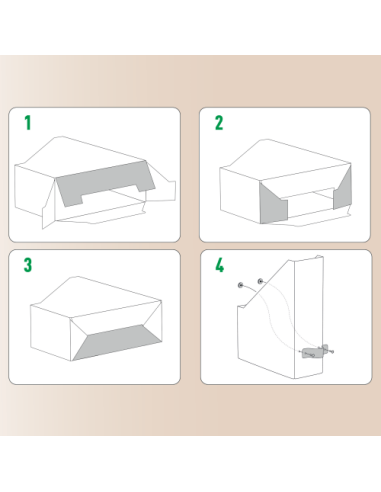 1

2

3

4