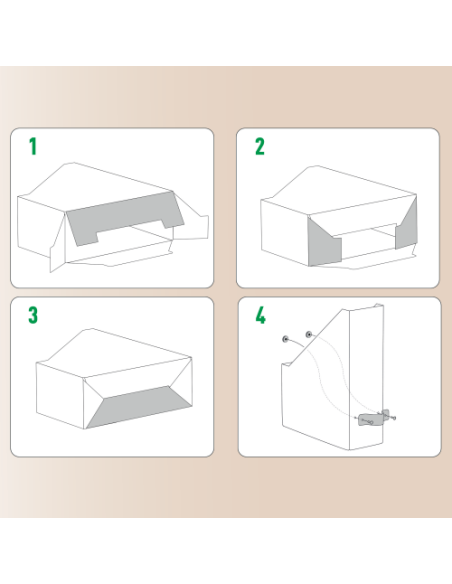 1

2

3

4